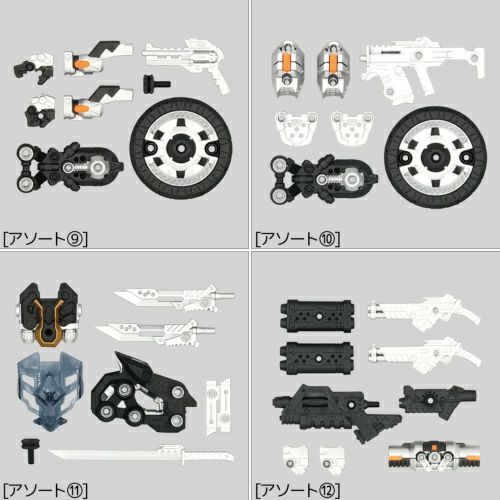 [アソート⑨]

[アソート⑩]

[アソート⑪]

[アソート⑫]